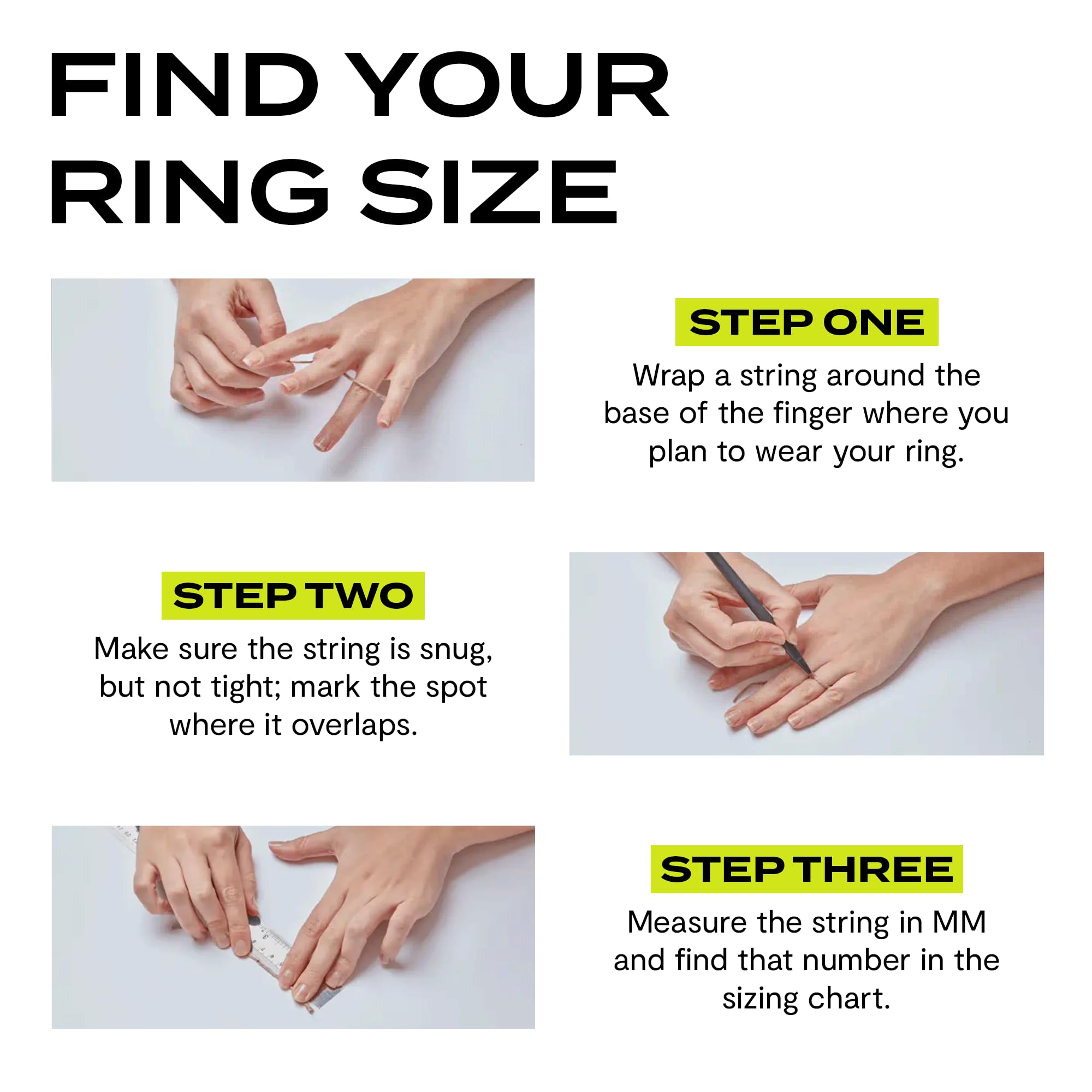 FIND YOUR RING SIZE

STEP ONE

Wrap a string around the base of the finger where you plan to wear your ring.

STEP TWO

Make sure the string is snug, but not tight; mark the spot where it overlaps.

STEP THREE

Measure the string in MM and find that number in the sizing chart.